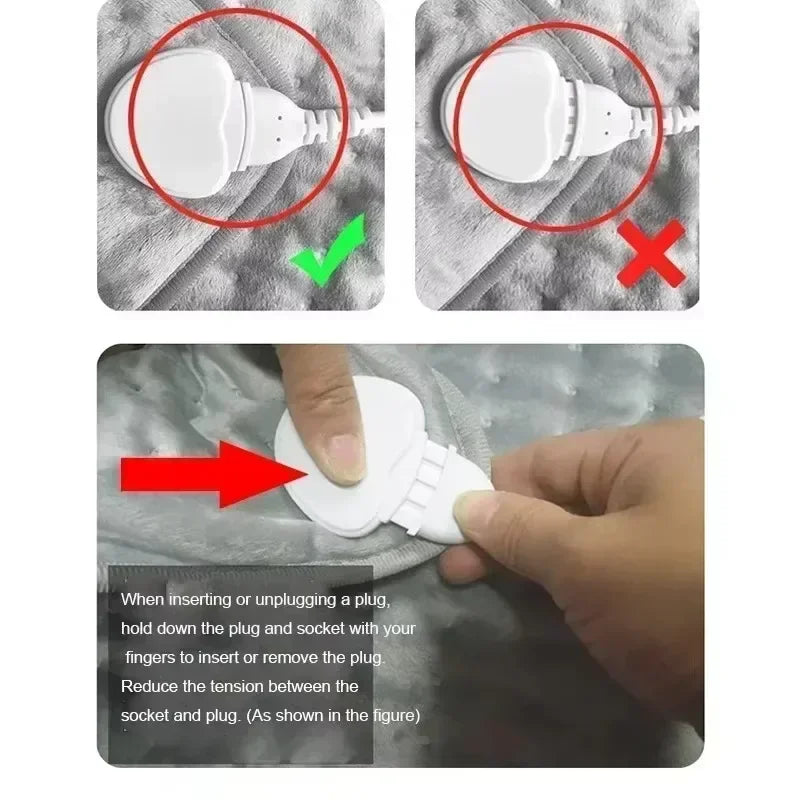 When inserting or unplugging a plug, hold down the plug and socket with your fingers to insert or remove the plug. Reduce the tension between the socket and plug. (As shown in the figure)