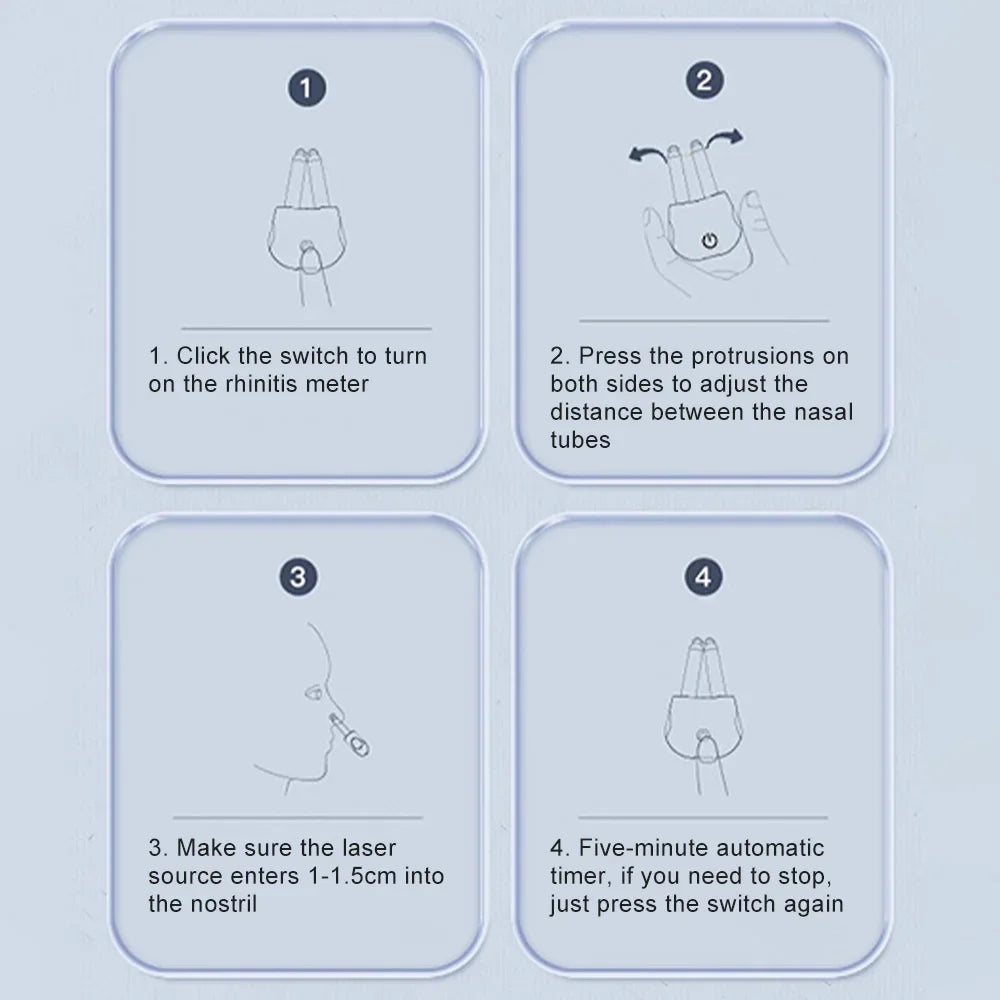 1

1. Click the switch to turn on the rhinitis meter

2

2. Press the protrusions on both sides to adjust the distance between the nasal tubes

3

3. Make sure the laser source enters 1-1.5cm into the nostril

4

4. Five-minute automatic timer, if you need to stop, just press the switch again