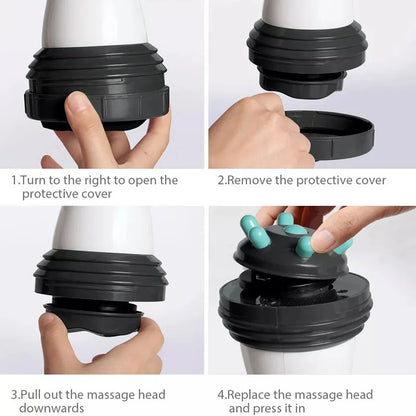 1.Turn to the right to open the protective cover

2.Remove the protective cover

3.Pull out the massage head downwards

4.Replace the massage head and press it in