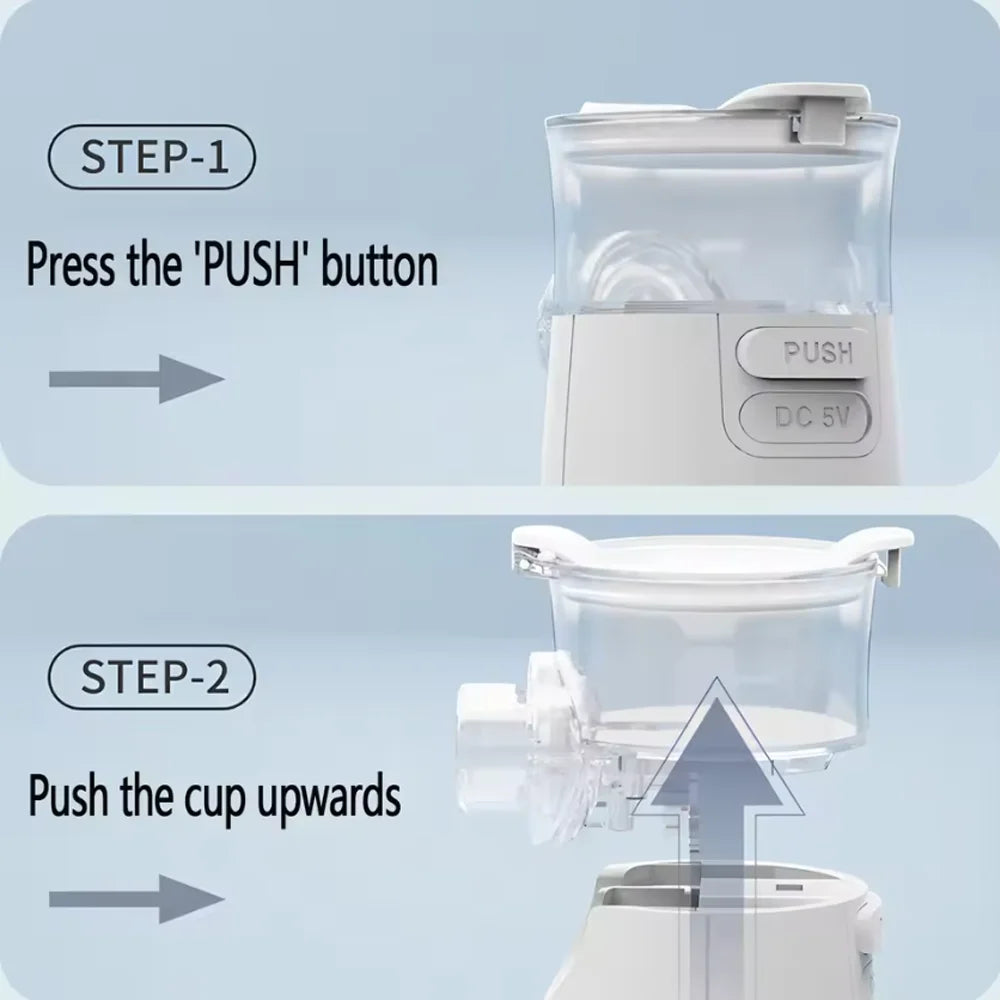 STEP-1

Press the 'PUSH' button

PUSH

DC 5V

STEP-2

Push the cup upwards